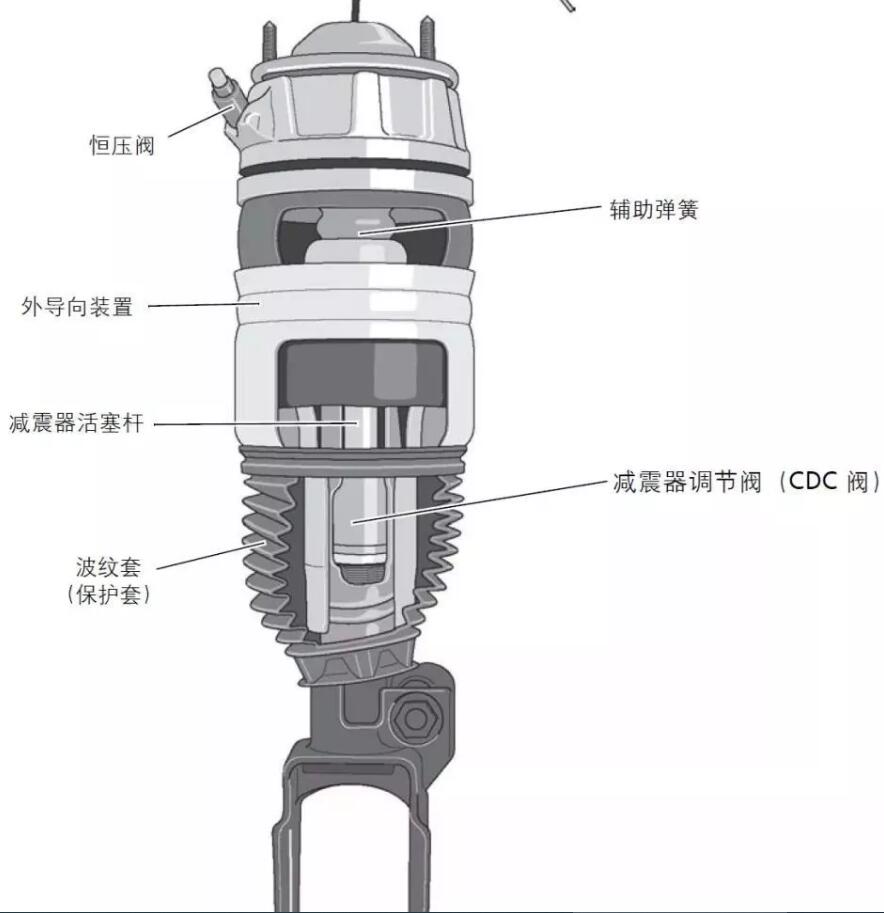 恒压阀

辅助弹簧

外导向装置

减震器活塞杆

减震器调节阀（CDC 阀）

波纹套
（保护套）